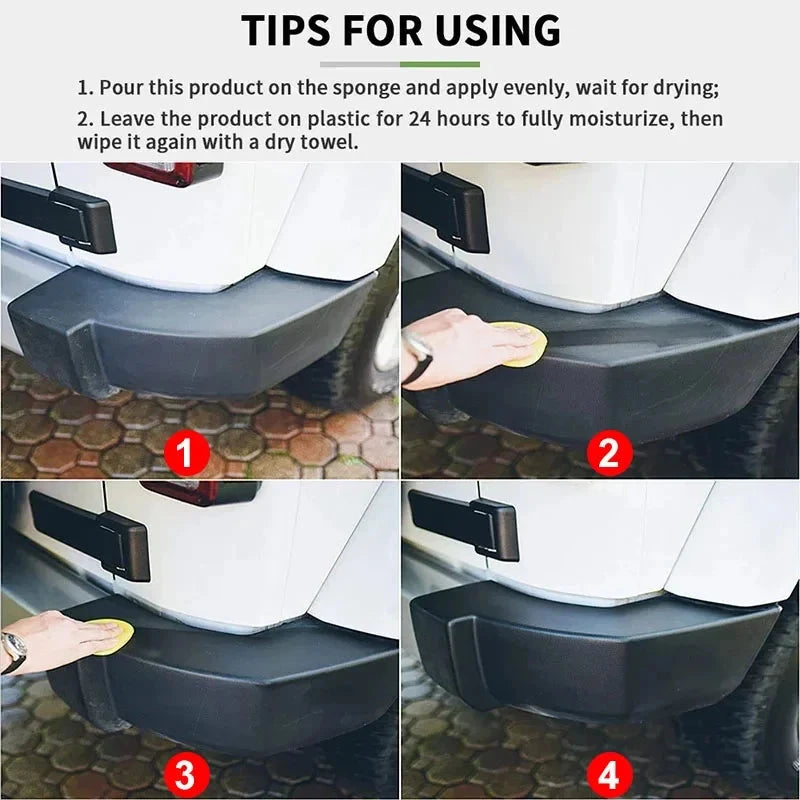 TIPS FOR USING

1. Pour this product on the sponge and apply evenly, wait for drying;
2. Leave the product on plastic for 24 hours to fully moisturize, then wipe it again with a dry towel.

1

2

3

4